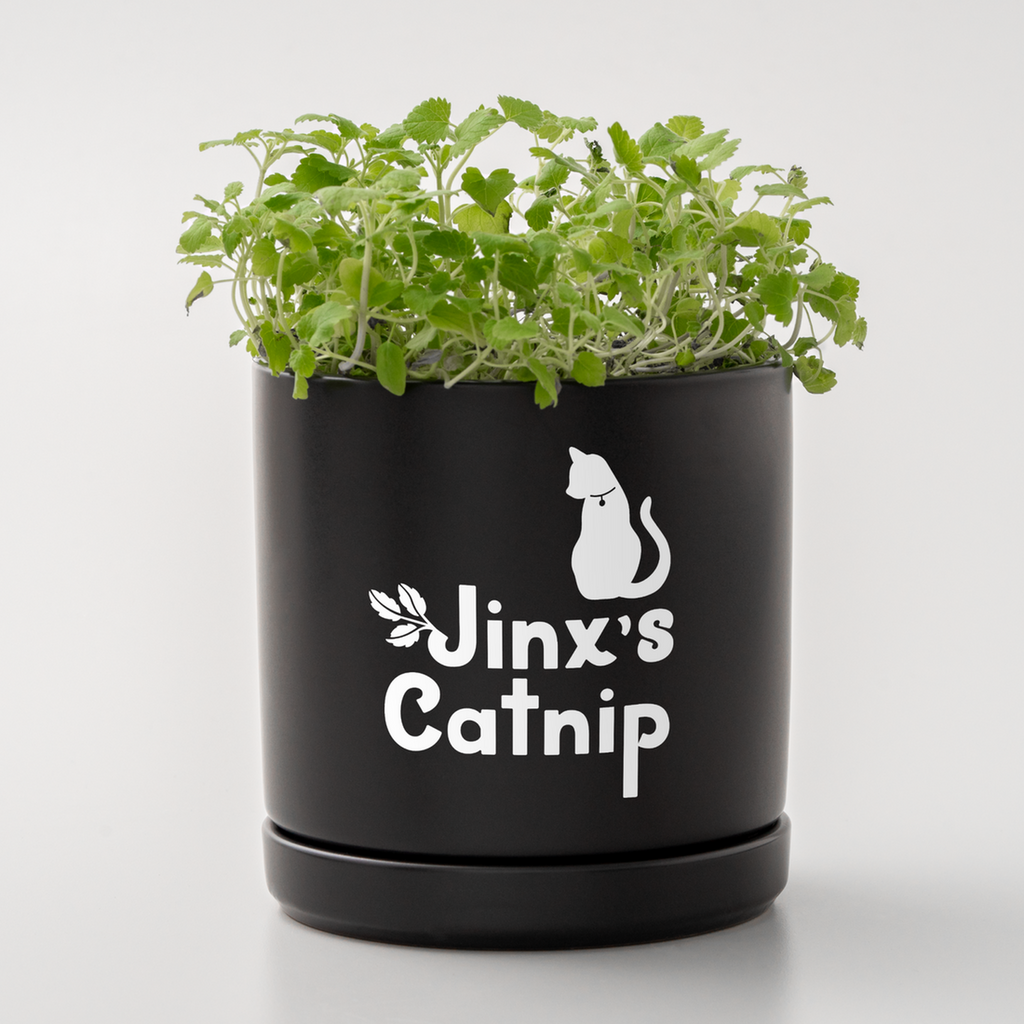 Jinx's
Catnip