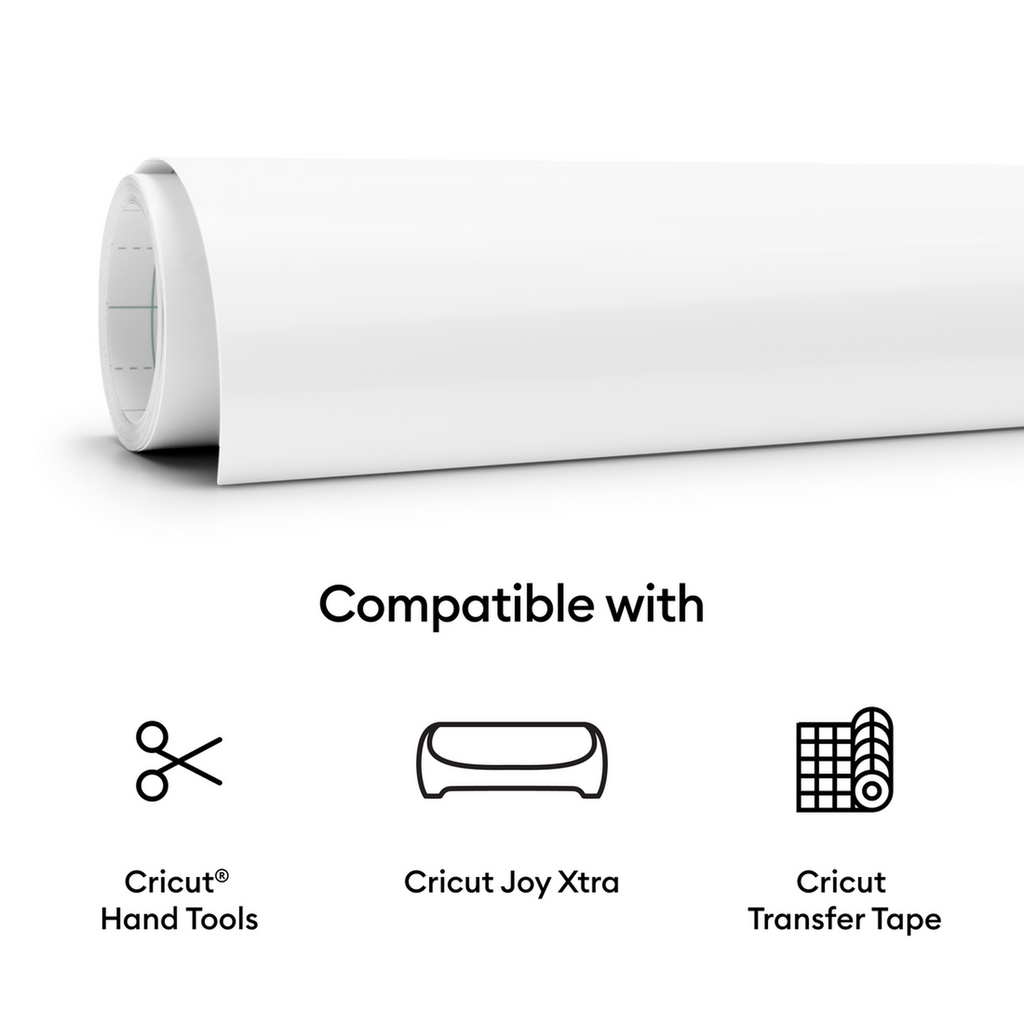 Compatible with

Cricut® Hand Tools

Cricut Joy Xtra

Cricut Transfer Tape